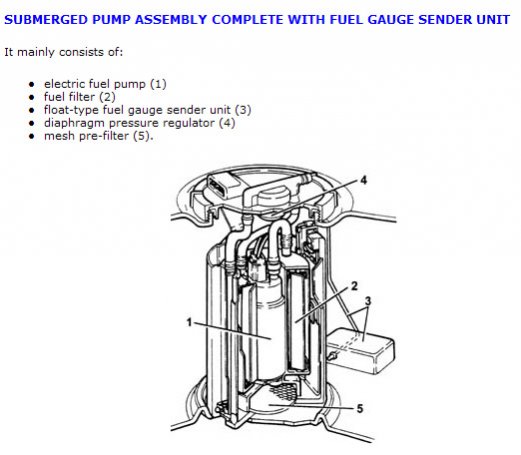 SUBMERGED PUMP ASSEMBLY COMPLETE WITH FUEL GAUGE SENDER UNIT

It mainly consists of:

- electric fuel pump (1)
- fuel filter (2)
- float-type fuel gauge sender unit (3)
- diaphragm pressure regulator (4)
- mesh pre-filter (5).

4
2
3
1
5