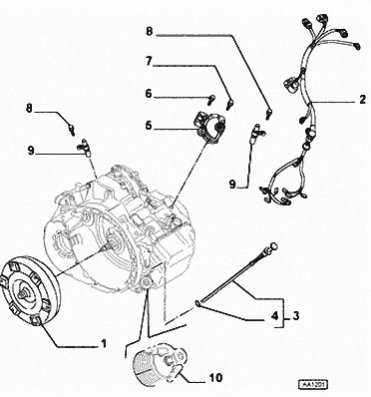 8
7
6
5
8
9
2
9
4
3
1
10
AA1201