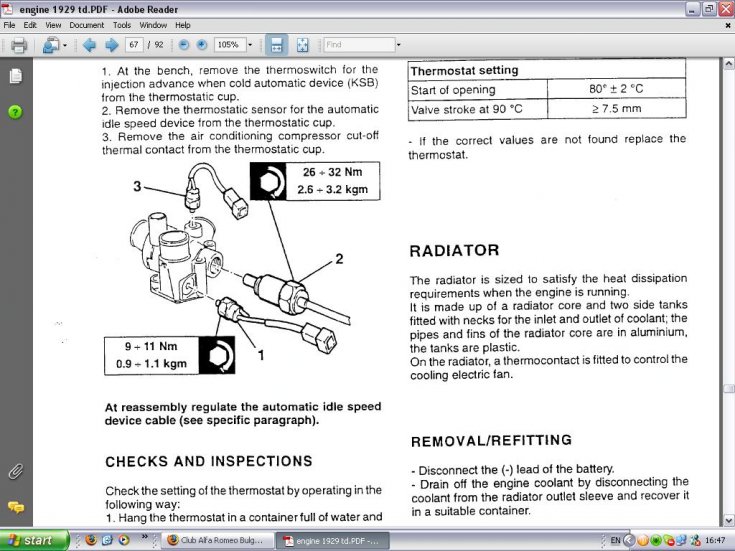 engine 1929 td.PDF - Adobe Reader

File Edit View Document Tools Window Help

67 / 92 105% Find

1. At the bench, remove the thermoswitch for the injection advance when cold automatic device (KSB) from the thermostatic cup.
2. Remove the thermostatic sensor for the automatic idle speed device from the thermostatic cup.
3. Remove the air conditioning compressor cut-off thermal contact from the thermostatic cup.

3

26 ÷ 32 Nm
2.6 ÷ 3.2 kgm

2

9 ÷ 11 Nm
0.9 ÷ 1.1 kgm

1

At reassembly regulate the automatic idle speed device cable (see specific paragraph).

CHECKS AND INSPECTIONS

Check the setting of the thermostat by operating in the following way:
1. Hang the thermostat in a container full of water and

| Thermostat setting | |
|---|---|
| Start of opening | 80° ± 2 °C |
| Valve stroke at 90 °C | ≥ 7.5 mm |

- If the correct values are not found replace the thermostat.

RADIATOR

The radiator is sized to satisfy the heat dissipation requirements when the engine is running.
It is made up of a radiator core and two side tanks fitted with necks for the inlet and outlet of coolant; the pipes and fins of the radiator core are in aluminium, the tanks are plastic.
On the radiator, a thermocontact is fitted to control the cooling electric fan.

REMOVAL/REFITTING

- Disconnect the (-) lead of the battery.
- Drain off the engine coolant by disconnecting the coolant from the radiator outlet sleeve and recover it in a suitable container.

start Club Alfa Romeo Bulg... engine 1929 td.PDF -... EN 16:47