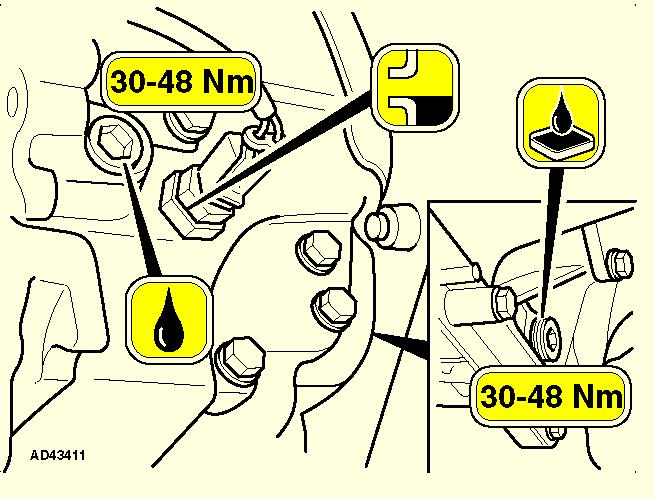 30-48 Nm

30-48 Nm

AD43411