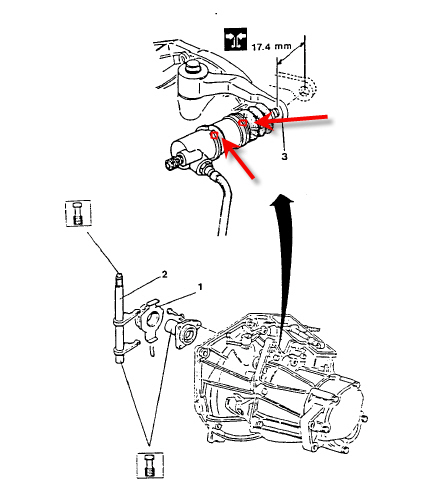 17.4 mm
3
2
1