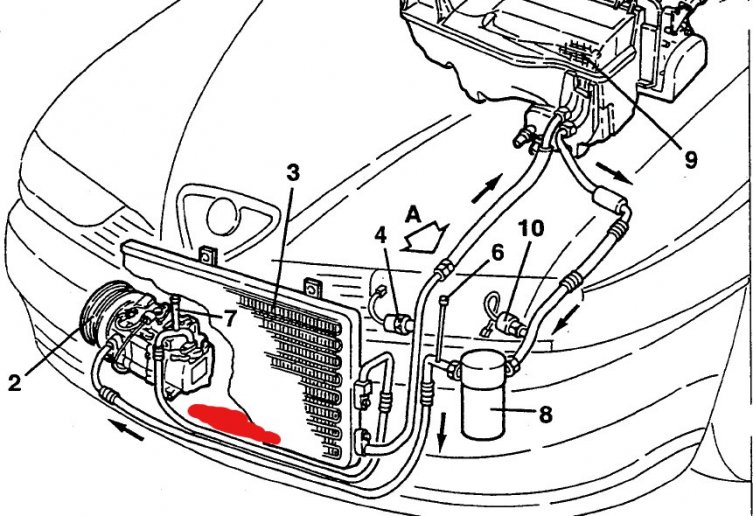 9
3
A
4
10
6
7
2
8