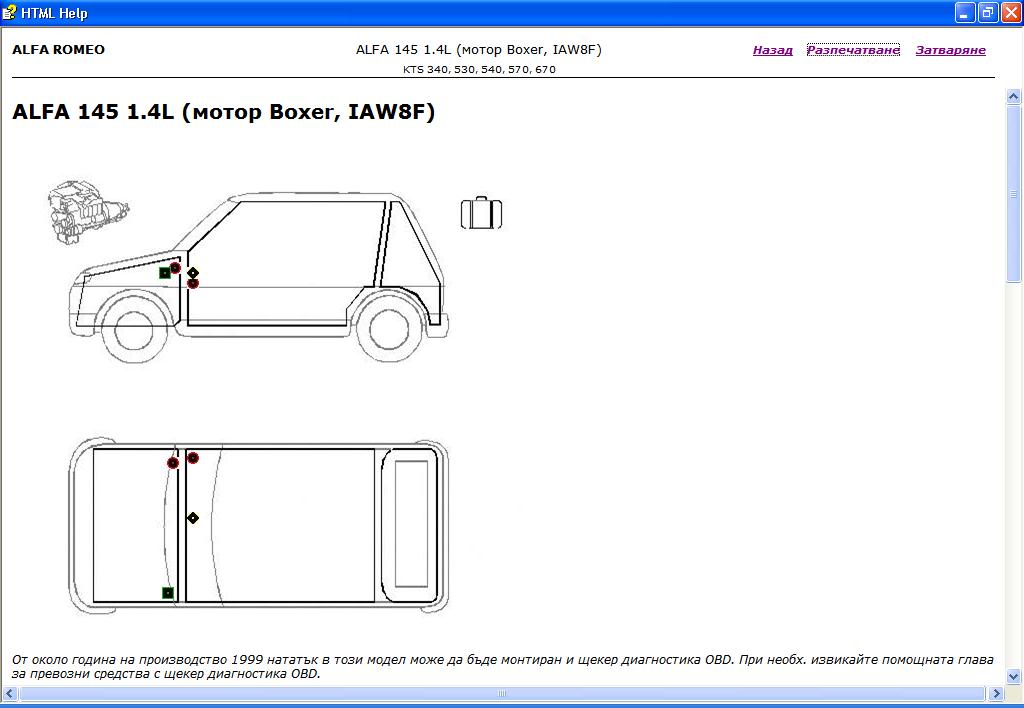 HTML Help

ALFA ROMEO

ALFA 145 1.4L (мотор Boxer, IAW8F)
KTS 340, 530, 540, 570, 670

Назад Разпечатване Затваряне

ALFA 145 1.4L (мотор Boxer, IAW8F)

От около година на производство 1999 нататък в този модел може да бъде монтиран и щекер диагностика OBD. При необх. извикайте помощната глава за превозни средства с щекер диагностика OBD.