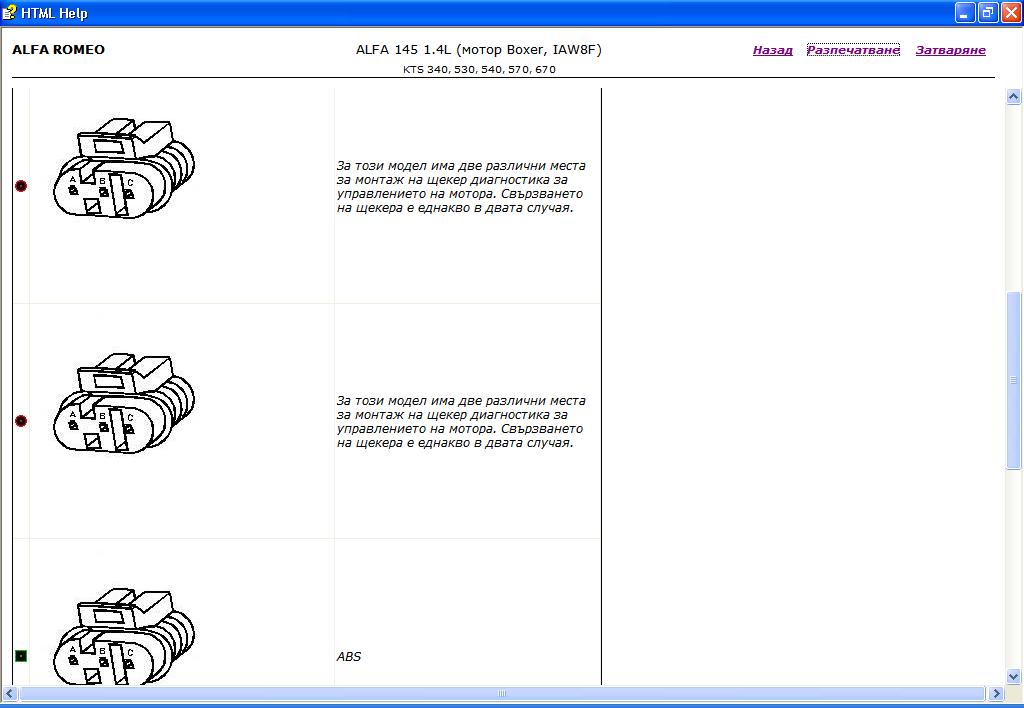 HTML Help

ALFA ROMEO

ALFA 145 1.4L (мотор Boxer, IAW8F)
KTS 340, 530, 540, 570, 670

Назад Разпечатване Затваряне

A B C

За този модел има две различни места за монтаж на щекер диагностика за управлението на мотора. Свързването на щекера е еднакво в двата случая.

A B C

За този модел има две различни места за монтаж на щекер диагностика за управлението на мотора. Свързването на щекера е еднакво в двата случая.

A B C

ABS