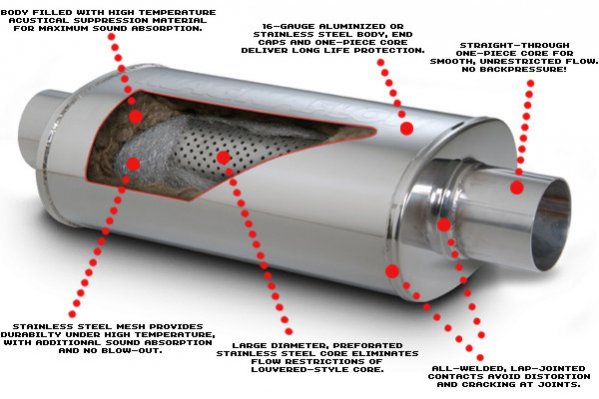 BODY FILLED WITH HIGH TEMPERATURE ACUSTICAL SUPPRESSION MATERIAL FOR MAXIMUM SOUND ABSORPTION.

16-GAUGE ALUMINIZED OR STAINLESS STEEL BODY, END CAPS AND ONE-PIECE CORE DELIVER LONG LIFE PROTECTION.

STRAIGHT-THROUGH ONE-PIECE CORE FOR SMOOTH, UNRESTRICTED FLOW. NO BACKPRESSURE!

STAINLESS STEEL MESH PROVIDES DURABILTY UNDER HIGH TEMPERATURE, WITH ADDITIONAL SOUND ABSORPTION AND NO BLOW-OUT.

LARGE DIAMETER, PREFORATED STAINLESS STEEL CORE ELIMINATES FLOW RESTRICTIONS OF LOUVERED-STYLE CORE.

ALL-WELDED, LAP-JOINTED CONTACTS AVOID DISTORTION AND CRACKING AT JOINTS.