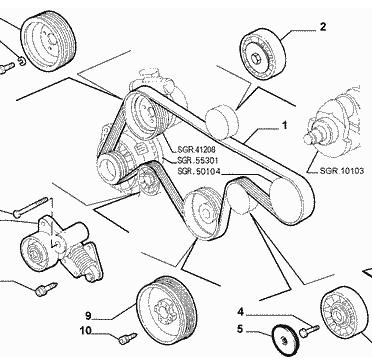 2

1

SGR.41208
SGR.55301
SGR.50104

SGR.10103

9

10

4

5