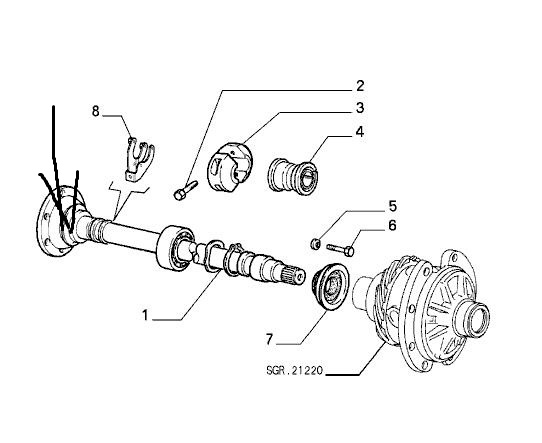 2
8
3
4
5
6
1
7
SGR.21220