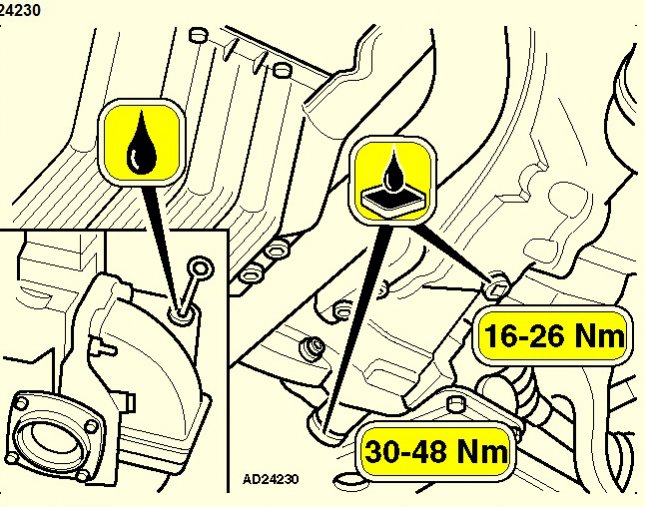 24230

16-26 Nm

30-48 Nm

AD24230