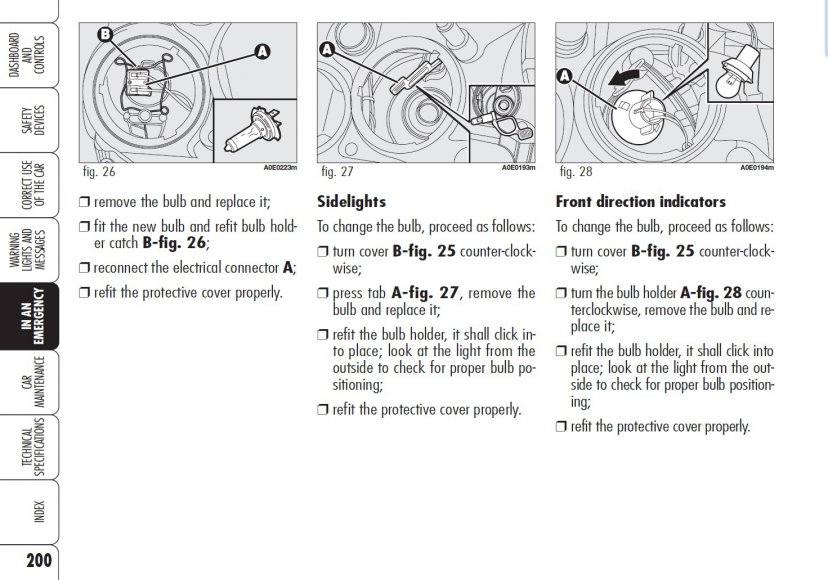 DASHBOARD AND CONTROLS

SAFETY DEVICES

CORRECT USE OF THE CAR

WARNING LIGHTS AND MESSAGES

IN AN EMERGENCY

CAR MAINTENANCE

TECHNICAL SPECIFICATIONS

INDEX

200

B

A

fig. 26

A0E0223m

❒ remove the bulb and replace it;

❒ fit the new bulb and refit bulb holder catch **B-fig. 26**;

❒ reconnect the electrical connector **A**;

❒ refit the protective cover properly.

A

fig. 27

A0E0193m

**Sidelights**

To change the bulb, proceed as follows:

❒ turn cover **B-fig. 25** counter-clockwise;

❒ press tab **A-fig. 27**, remove the bulb and replace it;

❒ refit the bulb holder, it shall click into place; look at the light from the outside to check for proper bulb positioning;

❒ refit the protective cover properly.

A

fig. 28

A0E0194m

**Front direction indicators**

To change the bulb, proceed as follows:

❒ turn cover **B-fig. 25** counter-clockwise;

❒ turn the bulb holder **A-fig. 28** counterclockwise, remove the bulb and replace it;

❒ refit the bulb holder, it shall click into place; look at the light from the outside to check for proper bulb positioning;

❒ refit the protective cover properly.