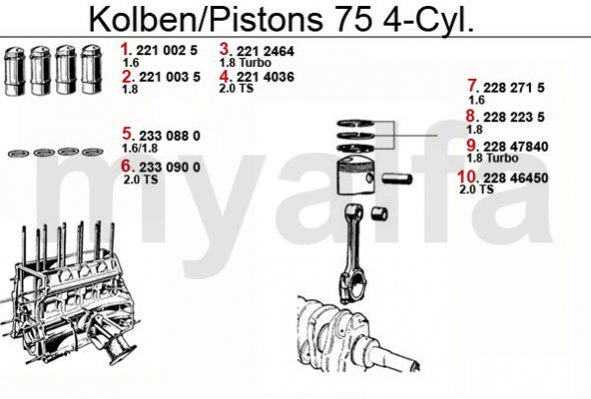 Kolben/Pistons 75 4-Cyl.

1. 221 002 5
1.6

2. 221 003 5
1.8

3. 221 2464
1.8 Turbo

4. 221 4036
2.0 TS

5. 233 088 0
1.6/1.8

6. 233 090 0
2.0 TS

7. 228 271 5
1.6

8. 228 223 5
1.8

9. 228 47840
1.8 Turbo

10. 228 46450
2.0 TS

myalfa