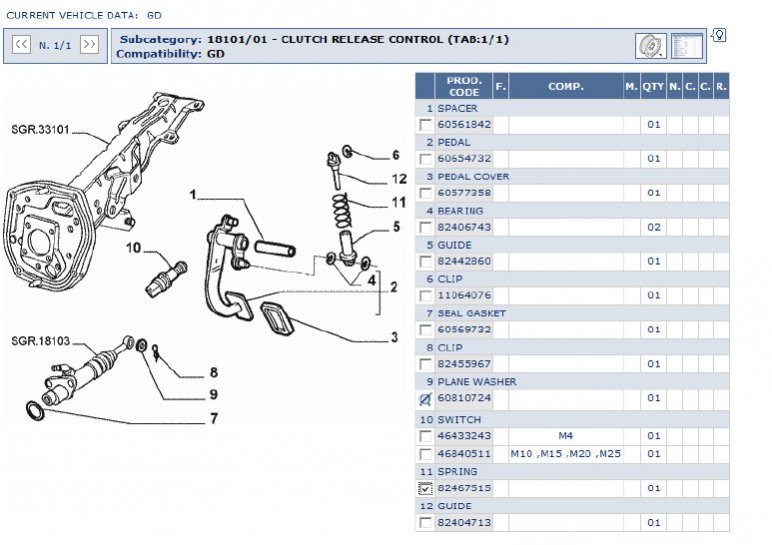 CURRENT VEHICLE DATA: GD

<< N. 1/1 >>

Subcategory: 18101/01 - CLUTCH RELEASE CONTROL (TAB:1/1)
Compatibility: GD

SGR.33101
SGR.18103
1
2
3
4
5
6
7
8
9
10
11
12

| | PROD. CODE | F. | COMP. | M. | QTY | N. | C. | C. | R. |
|---|---|---|---|---|---|---|---|---|---|
| 1 | SPACER | | | | | | | | |
| | 60561842 | | | | 01 | | | | |
| 2 | PEDAL | | | | | | | | |
| | 60654732 | | | | 01 | | | | |
| 3 | PEDAL COVER | | | | | | | | |
| | 60577358 | | | | 01 | | | | |
| 4 | BEARING | | | | | | | | |
| | 82406743 | | | | 02 | | | | |
| 5 | GUIDE | | | | | | | | |
| | 82442860 | | | | 01 | | | | |
| 6 | CLIP | | | | | | | | |
| | 11064076 | | | | 01 | | | | |
| 7 | SEAL GASKET | | | | | | | | |
| | 60569732 | | | | 01 | | | | |
| 8 | CLIP | | | | | | | | |
| | 82455967 | | | | 01 | | | | |
| 9 | PLANE WASHER | | | | | | | | |
| | 60810724 | | | | 01 | | | | |
| 10 | SWITCH | | | | | | | | |
| | 46433243 | | M4 | | 01 | | | | |
| | 46840511 | | M10 ,M15 ,M20 ,M25 | | 01 | | | | |
| 11 | SPRING | | | | | | | | |
| | 82467515 | | | | 01 | | | | |
| 12 | GUIDE | | | | | | | | |
| | 82404713 | | | | 01 | | | | |